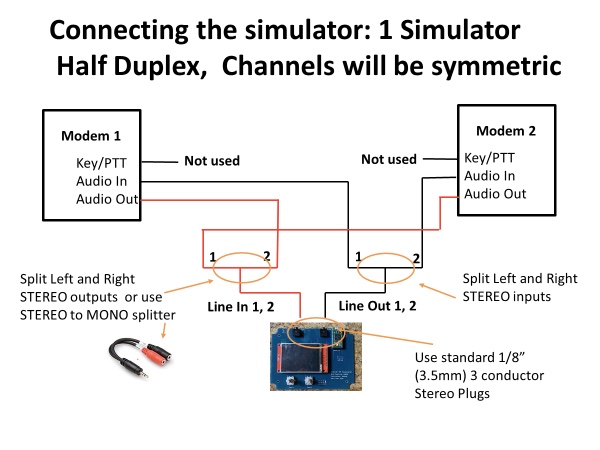 Connecting the simulator: 1 Simulator Half Duplex, Channels will be symmetric

Modem 1
Key/PTT
Audio In
Audio Out

Not used

Not used

Modem 2
Key/PTT
Audio In
Audio Out

1 2

1 2

Split Left and Right STEREO outputs or use STEREO to MONO splitter

Line In 1, 2

Line Out 1, 2

Split Left and Right STEREO inputs

Use standard 1/8" (3.5mm) 3 conductor Stereo Plugs